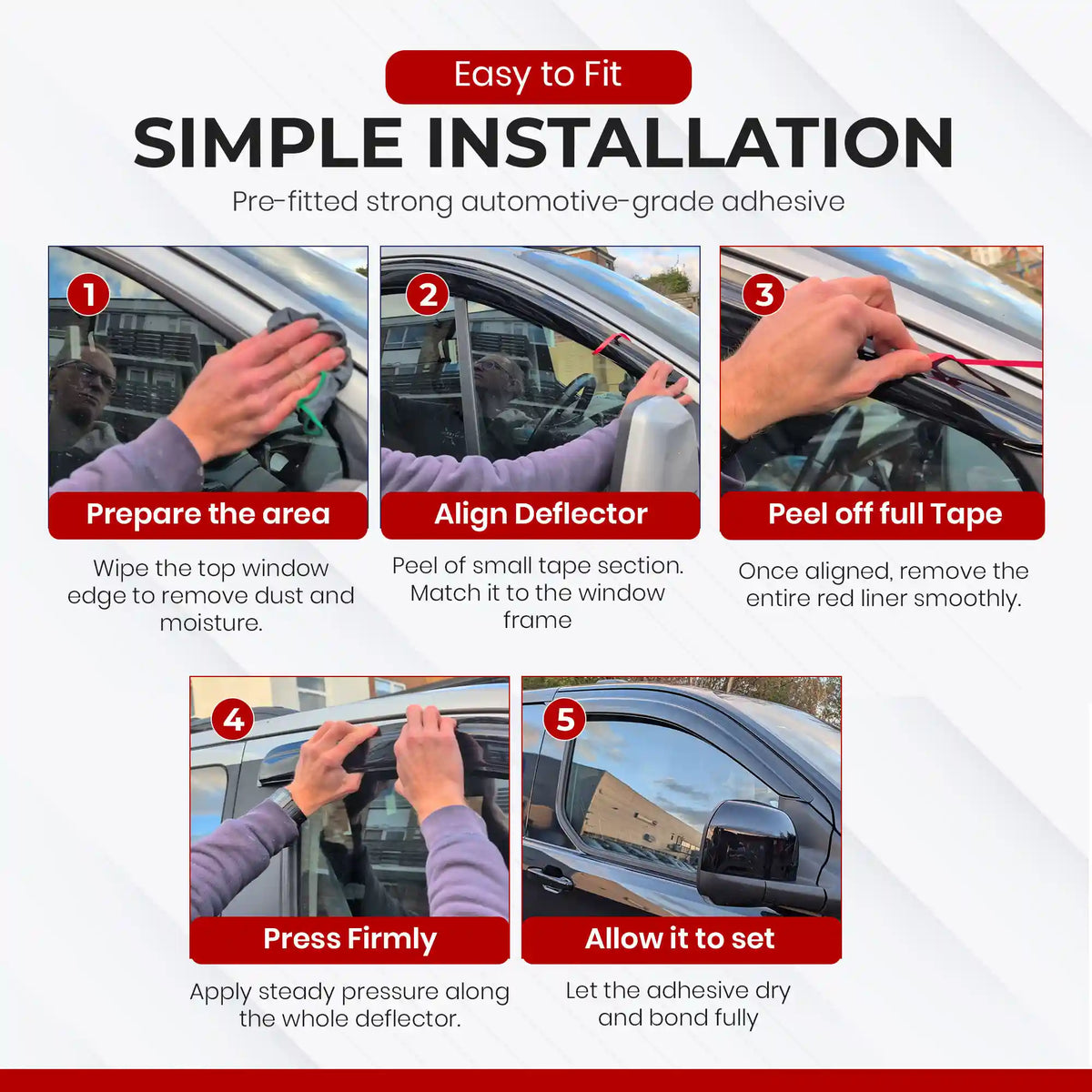 Easy to Fit

SIMPLE INSTALLATION

Pre-fitted strong automotive-grade adhesive

1

Prepare the area

Wipe the top window edge to remove dust and moisture.

2

Align Deflector

Peel of small tape section. Match it to the window frame

3

Peel off full Tape

Once aligned, remove the entire red liner smoothly.

4

Press Firmly

Apply steady pressure along the whole deflector.

5

Allow it to set

Let the adhesive dry and bond fully