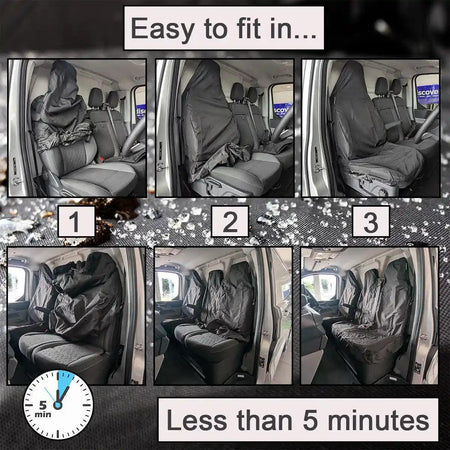 Easy to fit in...

1

2

3

5 min

Less than 5 minutes